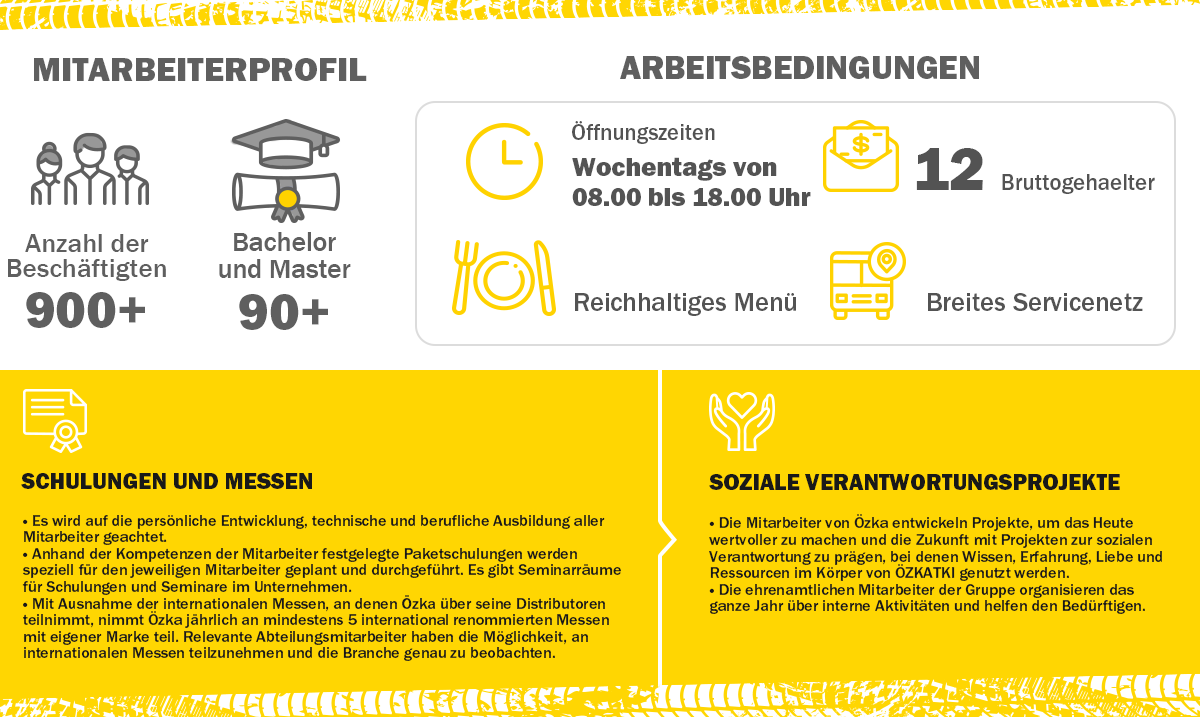 MITARBEITERPROFIL

Anzahl der Beschäftigten
900+

Bachelor und Master
90+

ARBEITSBEDINGUNGEN

Öffnungszeiten
Wochentags von 08.00 bis 18.00 Uhr

12 Bruttogehaelter

Reichhaltiges Menü

Breites Servicenetz

SCHULUNGEN UND MESSEN

• Es wird auf die persönliche Entwicklung, technische und berufliche Ausbildung aller Mitarbeiter geachtet.
• Anhand der Kompetenzen der Mitarbeiter festgelegte Paketschulungen werden speziell für den jeweiligen Mitarbeiter geplant und durchgeführt. Es gibt Seminarräume für Schulungen und Seminare im Unternehmen.
• Mit Ausnahme der internationalen Messen, an denen Özka über seine Distributoren teilnimmt, nimmt Özka jährlich an mindestens 5 international renommierten Messen mit eigener Marke teil. Relevante Abteilungsmitarbeiter haben die Möglichkeit, an internationalen Messen teilzunehmen und die Branche genau zu beobachten.

SOZIALE VERANTWORTUNGSPROJEKTE

• Die Mitarbeiter von Özka entwickeln Projekte, um das Heute wertvoller zu machen und die Zukunft mit Projekten zur sozialen Verantwortung zu prägen, bei denen Wissen, Erfahrung, Liebe und Ressourcen im Körper von ÖZKATKI genutzt werden.
• Die ehrenamtlichen Mitarbeiter der Gruppe organisieren das ganze Jahr über interne Aktivitäten und helfen den Bedürftigen.